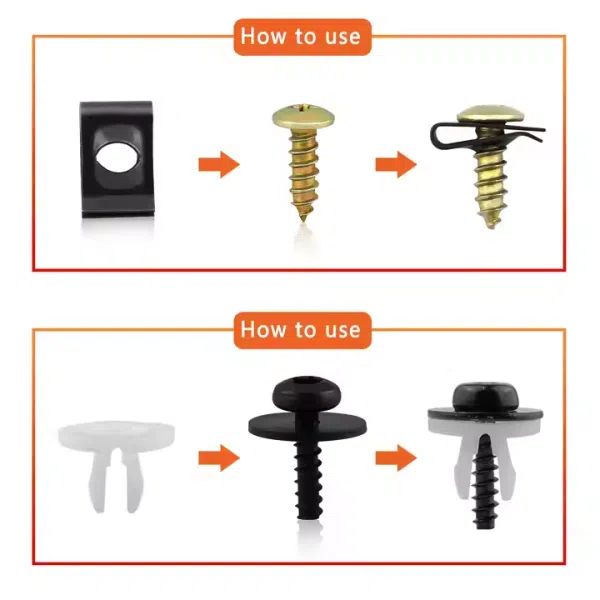 How to use

How to use